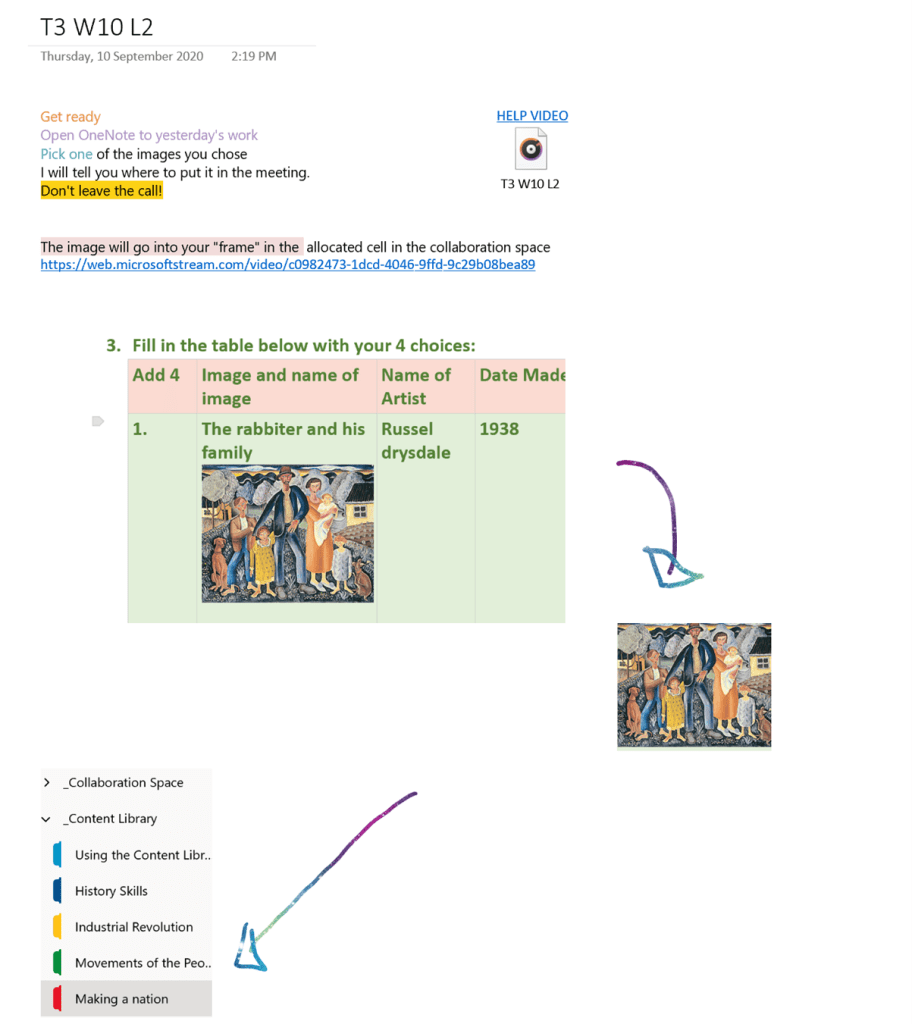 T3 W10 L2
Thursday, 10 September 2020 2:19 PM

Get ready
Open OneNote to yesterday's work
Pick one of the images you chose
I will tell you where to put it in the meeting.
Don't leave the call!

HELP VIDEO
T3 W10 L2

The image will go into your "frame" in the allocated cell in the collaboration space
https://web.microsoftstream.com/video/c0982473-1dcd-4046-9ffd-9c29b08bea89

3. Fill in the table below with your 4 choices:

| Add 4 | Image and name of image | Name of Artist | Date Made |
|---|---|---|---|
| 1. | The rabbiter and his family | Russel drysdale | 1938 |

_Collaboration Space
_Content Library
Using the Content Libr..
History Skills
Industrial Revolution
Movements of the Peo..
Making a nation